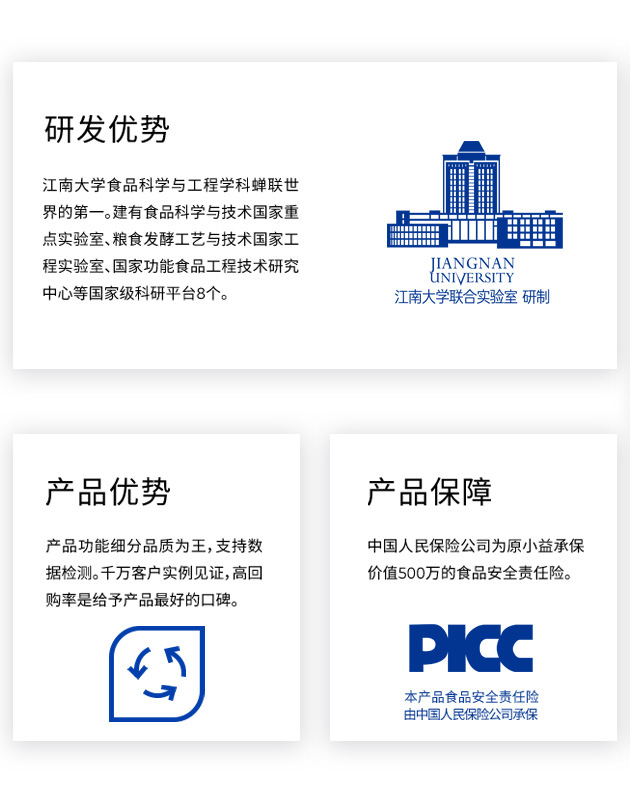 研发优势

江南大学食品科学与工程学科蝉联世界的第一。建有食品科学与技术国家重点实验室、粮食发酵工艺与技术国家工程实验室、国家功能食品工程技术研究中心等国家级科研平台8个。

JIANGNAN
UNIVERSITY
江南大学联合实验室 研制

产品优势

产品功能细分品质为王，支持数据检测。千万客户实例见证，高回购率是给予产品最好的口碑。

产品保障

中国人民保险公司为原小益承保价值500万的食品安全责任险。

PICC

本产品食品安全责任险
由中国人民保险公司承保